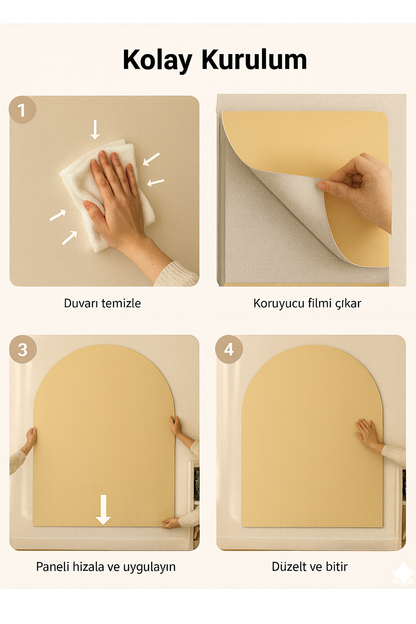 Kolay Kurulum

1

Duvarı temizle

Koruyucu filmi çıkar

3

Paneli hizala ve uygulayın

4

Düzelt ve bitir